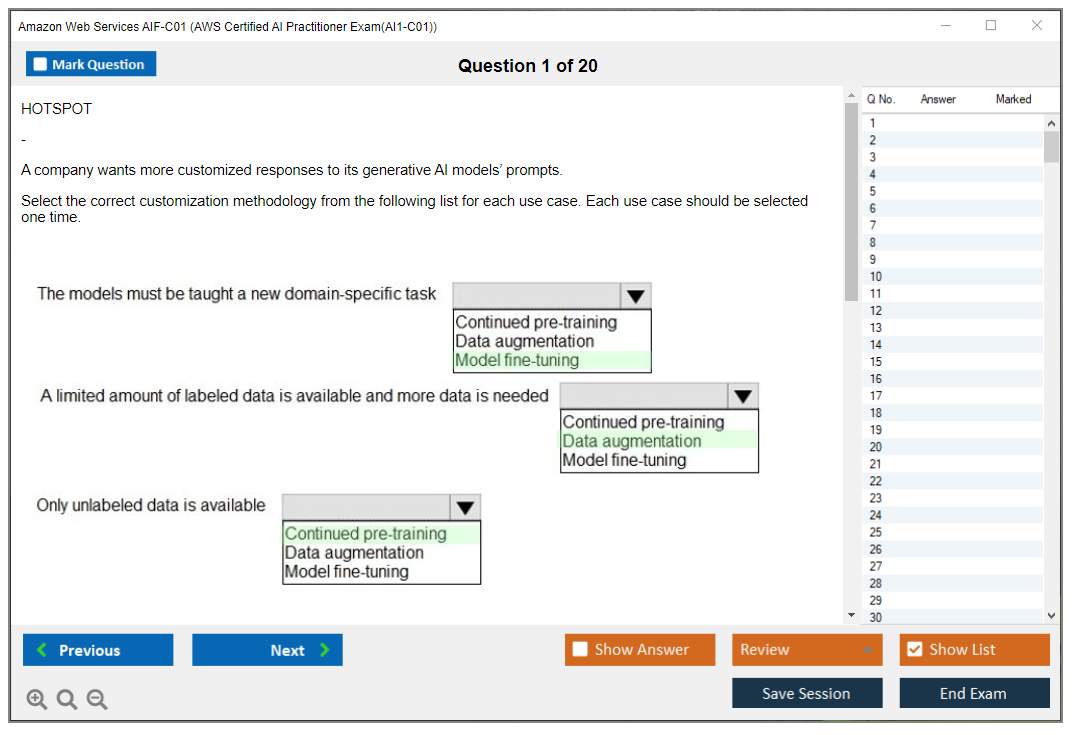 Amazon Web Services AIF-C01 (AWS Certified AI Practitioner Exam(AI1-C01))

Mark Question

Question 1 of 20

HOTSPOT

-

A company wants more customized responses to its generative AI models' prompts.

Select the correct customization methodology from the following list for each use case. Each use case should be selected one time.

The models must be taught a new domain-specific task

Continued pre-training
Data augmentation
Model fine-tuning

A limited amount of labeled data is available and more data is needed

Continued pre-training
Data augmentation
Model fine-tuning

Only unlabeled data is available

Continued pre-training
Data augmentation
Model fine-tuning

| Q No. | Answer | Marked |
|---|---|---|
| 1 | | |
| 2 | | |
| 3 | | |
| 4 | | |
| 5 | | |
| 6 | | |
| 7 | | |
| 8 | | |
| 9 | | |
| 10 | | |
| 11 | | |
| 12 | | |
| 13 | | |
| 14 | | |
| 15 | | |
| 16 | | |
| 17 | | |
| 18 | | |
| 19 | | |
| 20 | | |
| 21 | | |
| 22 | | |
| 23 | | |
| 24 | | |
| 25 | | |
| 26 | | |
| 27 | | |
| 28 | | |
| 29 | | |
| 30 | | |

Previous

Next

Show Answer

Review

Show List

Save Session

End Exam