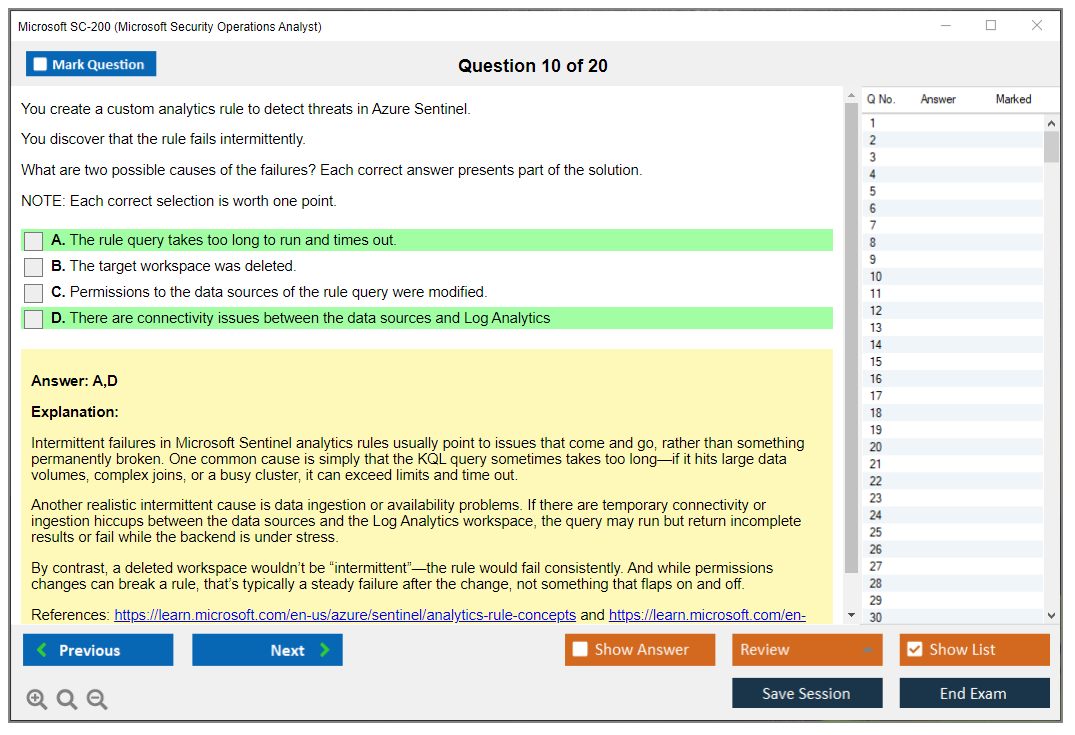 Microsoft SC-200 (Microsoft Security Operations Analyst)

Mark Question

Question 10 of 20

You create a custom analytics rule to detect threats in Azure Sentinel.

You discover that the rule fails intermittently.

What are two possible causes of the failures? Each correct answer presents part of the solution.

NOTE: Each correct selection is worth one point.

A. The rule query takes too long to run and times out.
B. The target workspace was deleted.
C. Permissions to the data sources of the rule query were modified.
D. There are connectivity issues between the data sources and Log Analytics

Answer: A,D

Explanation:

Intermittent failures in Microsoft Sentinel analytics rules usually point to issues that come and go, rather than something permanently broken. One common cause is simply that the KQL query sometimes takes too long—if it hits large data volumes, complex joins, or a busy cluster, it can exceed limits and time out.

Another realistic intermittent cause is data ingestion or availability problems. If there are temporary connectivity or ingestion hiccups between the data sources and the Log Analytics workspace, the query may run but return incomplete results or fail while the backend is under stress.

By contrast, a deleted workspace wouldn't be "intermittent"—the rule would fail consistently. And while permissions changes can break a rule, that's typically a steady failure after the change, not something that flaps on and off.

References: https://learn.microsoft.com/en-us/azure/sentinel/analytics-rule-concepts and https://learn.microsoft.com/en-

| Q No. | Answer | Marked |
|---|---|---|
| 1 | | |
| 2 | | |
| 3 | | |
| 4 | | |
| 5 | | |
| 6 | | |
| 7 | | |
| 8 | | |
| 9 | | |
| 10 | | |
| 11 | | |
| 12 | | |
| 13 | | |
| 14 | | |
| 15 | | |
| 16 | | |
| 17 | | |
| 18 | | |
| 19 | | |
| 20 | | |
| 21 | | |
| 22 | | |
| 23 | | |
| 24 | | |
| 25 | | |
| 26 | | |
| 27 | | |
| 28 | | |
| 29 | | |
| 30 | | |

Previous
Next
Show Answer
Review
Show List
Save Session
End Exam