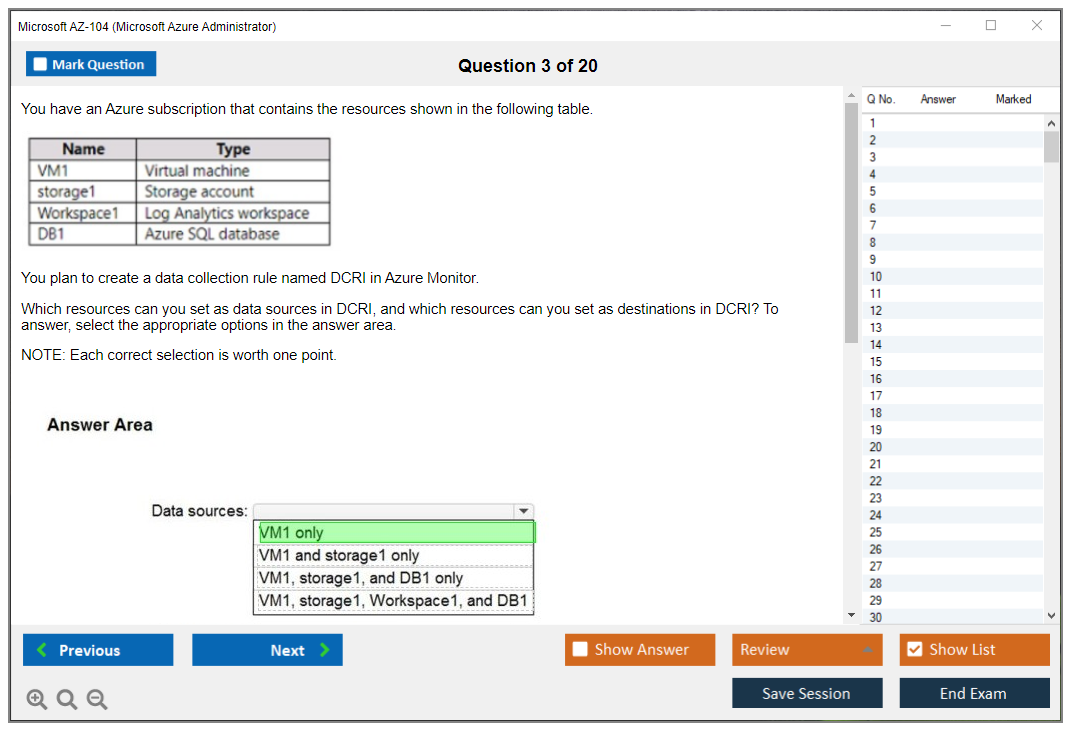 Microsoft AZ-104 (Microsoft Azure Administrator)

Mark Question

Question 3 of 20

You have an Azure subscription that contains the resources shown in the following table.

| Name | Type |
|---|---|
| VM1 | Virtual machine |
| storage1 | Storage account |
| Workspace1 | Log Analytics workspace |
| DB1 | Azure SQL database |

You plan to create a data collection rule named DCRI in Azure Monitor.

Which resources can you set as data sources in DCRI, and which resources can you set as destinations in DCRI? To answer, select the appropriate options in the answer area.

NOTE: Each correct selection is worth one point.

Answer Area

Data sources:
VM1 only
VM1 and storage1 only
VM1, storage1, and DB1 only
VM1, storage1, Workspace1, and DB1

| Q No. | Answer | Marked |
|---|---|---|
| 1 | | |
| 2 | | |
| 3 | | |
| 4 | | |
| 5 | | |
| 6 | | |
| 7 | | |
| 8 | | |
| 9 | | |
| 10 | | |
| 11 | | |
| 12 | | |
| 13 | | |
| 14 | | |
| 15 | | |
| 16 | | |
| 17 | | |
| 18 | | |
| 19 | | |
| 20 | | |
| 21 | | |
| 22 | | |
| 23 | | |
| 24 | | |
| 25 | | |
| 26 | | |
| 27 | | |
| 28 | | |
| 29 | | |
| 30 | | |

Previous
Next
Show Answer
Review
Show List
Save Session
End Exam