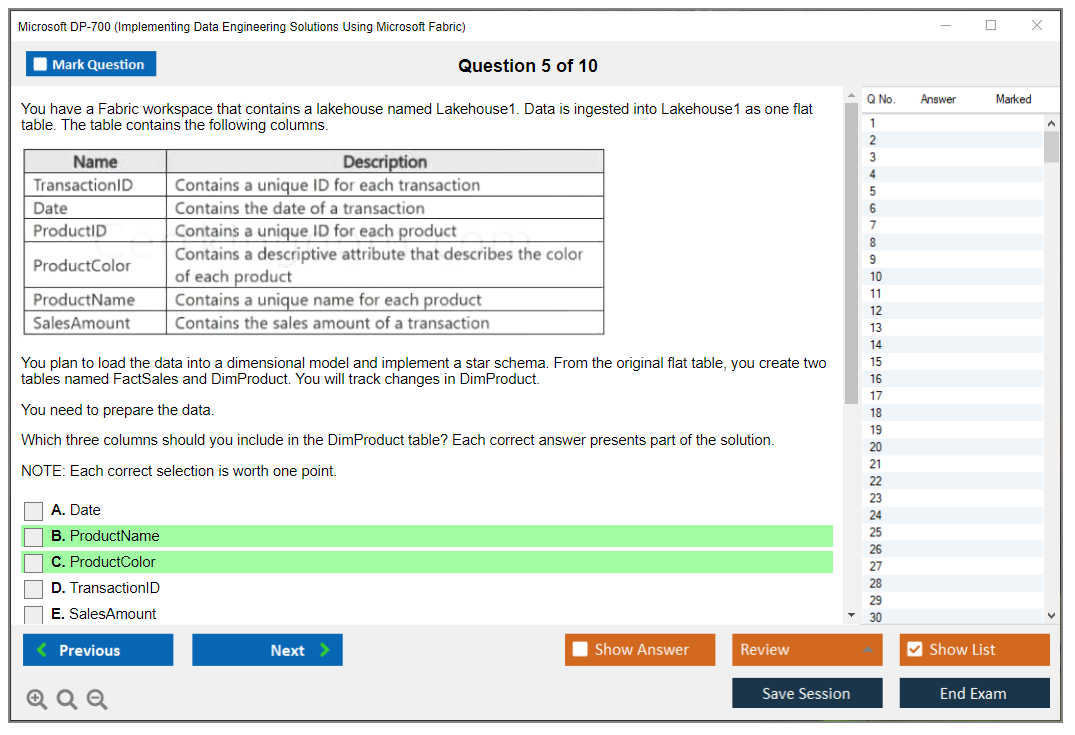 Microsoft DP-700 (Implementing Data Engineering Solutions Using Microsoft Fabric)

Mark Question

Question 5 of 10

You have a Fabric workspace that contains a lakehouse named Lakehouse1. Data is ingested into Lakehouse1 as one flat table. The table contains the following columns.

| Name | Description |
|---|---|
| TransactionID | Contains a unique ID for each transaction |
| Date | Contains the date of a transaction |
| ProductID | Contains a unique ID for each product |
| ProductColor | Contains a descriptive attribute that describes the color of each product |
| ProductName | Contains a unique name for each product |
| SalesAmount | Contains the sales amount of a transaction |

You plan to load the data into a dimensional model and implement a star schema. From the original flat table, you create two tables named FactSales and DimProduct. You will track changes in DimProduct.

You need to prepare the data.

Which three columns should you include in the DimProduct table? Each correct answer presents part of the solution.

NOTE: Each correct selection is worth one point.

A. Date
B. ProductName
C. ProductColor
D. TransactionID
E. SalesAmount

| Q No. | Answer | Marked |
|---|---|---|
| 1 | | |
| 2 | | |
| 3 | | |
| 4 | | |
| 5 | | |
| 6 | | |
| 7 | | |
| 8 | | |
| 9 | | |
| 10 | | |
| 11 | | |
| 12 | | |
| 13 | | |
| 14 | | |
| 15 | | |
| 16 | | |
| 17 | | |
| 18 | | |
| 19 | | |
| 20 | | |
| 21 | | |
| 22 | | |
| 23 | | |
| 24 | | |
| 25 | | |
| 26 | | |
| 27 | | |
| 28 | | |
| 29 | | |
| 30 | | |

Previous
Next
Show Answer
Review
Show List
Save Session
End Exam